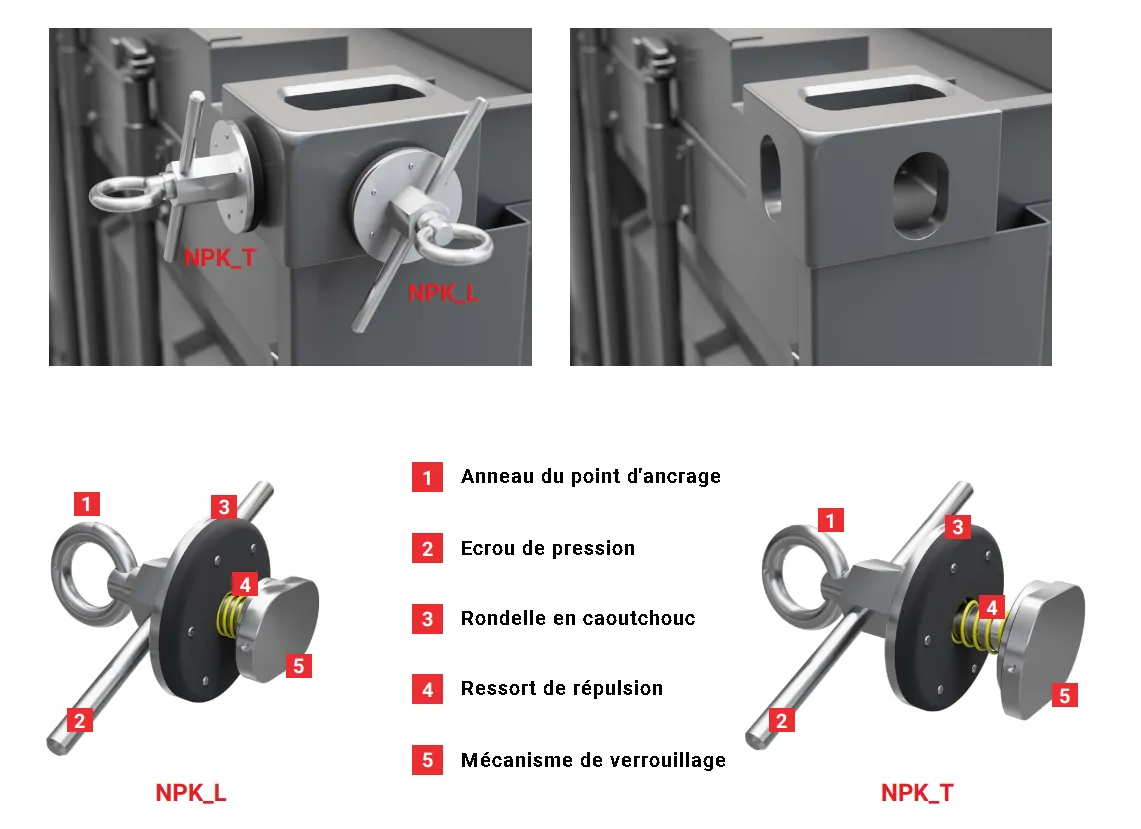 NPK_T

NPK_L

1
3
4
5
2

NPK_L

1 Anneau du point d'ancrage

2 Ecrou de pression

3 Rondelle en caoutchouc

4 Ressort de répulsion

5 Mécanisme de verrouillage

1
3
4
5
2

NPK_T