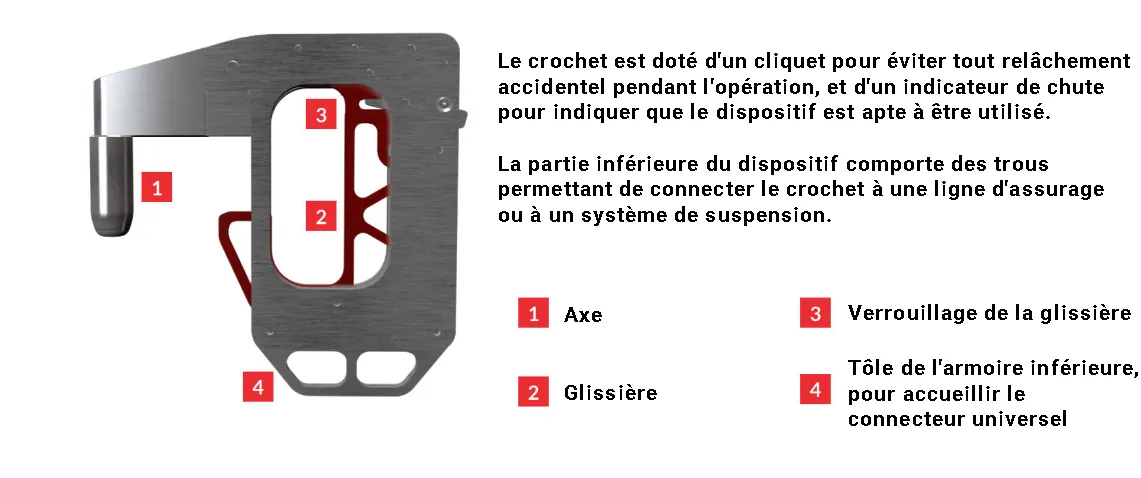 3

1

2

4

Le crochet est doté d'un cliquet pour éviter tout relâchement accidentel pendant l'opération, et d'un indicateur de chute pour indiquer que le dispositif est apte à être utilisé.

La partie inférieure du dispositif comporte des trous permettant de connecter le crochet à une ligne d'assurage ou à un système de suspension.

1 Axe

2 Glissière

3 Verrouillage de la glissière

4 Tôle de l'armoire inférieure, pour accueillir le connecteur universel