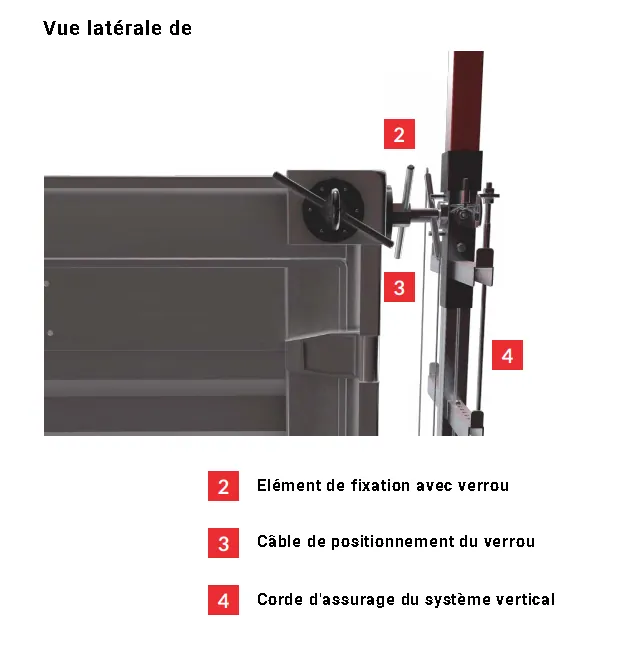 Vue latérale de

2

3

4

2 Elément de fixation avec verrou

3 Câble de positionnement du verrou

4 Corde d'assurage du système vertical