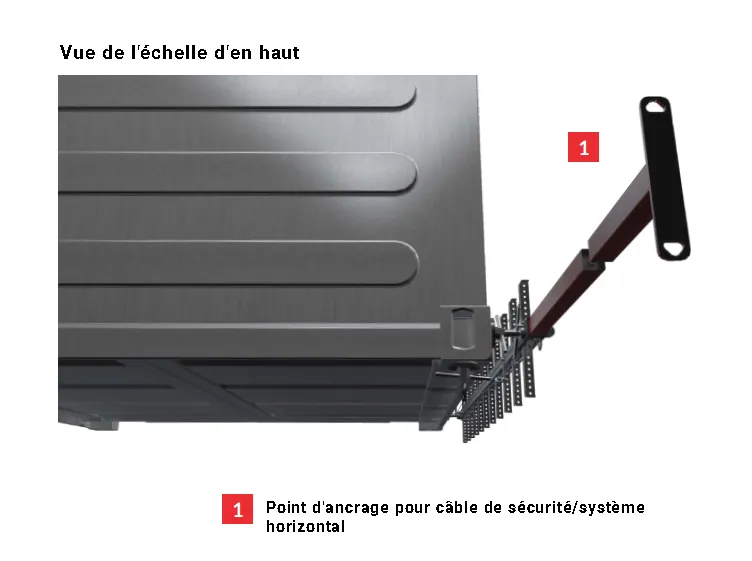 Vue de l'échelle d'en haut

1

1 Point d'ancrage pour câble de sécurité/système horizontal