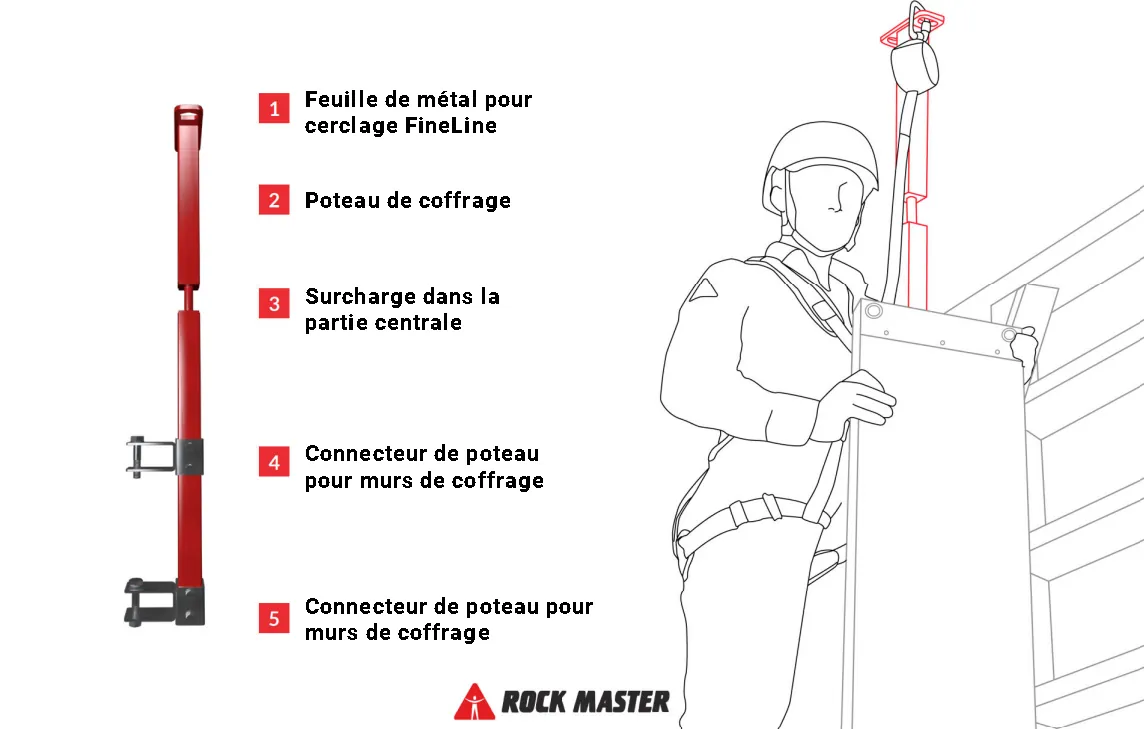 1 Feuille de métal pour cerclage FineLine

2 Poteau de coffrage

3 Surcharge dans la partie centrale

4 Connecteur de poteau pour murs de coffrage

5 Connecteur de poteau pour murs de coffrage

ROCK MASTER