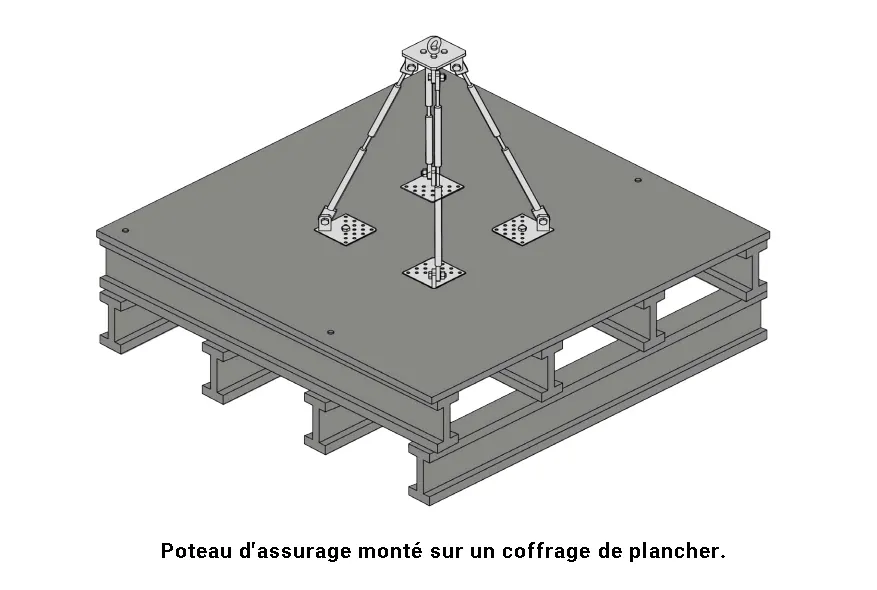 Poteau d'assurage monté sur un coffrage de plancher.