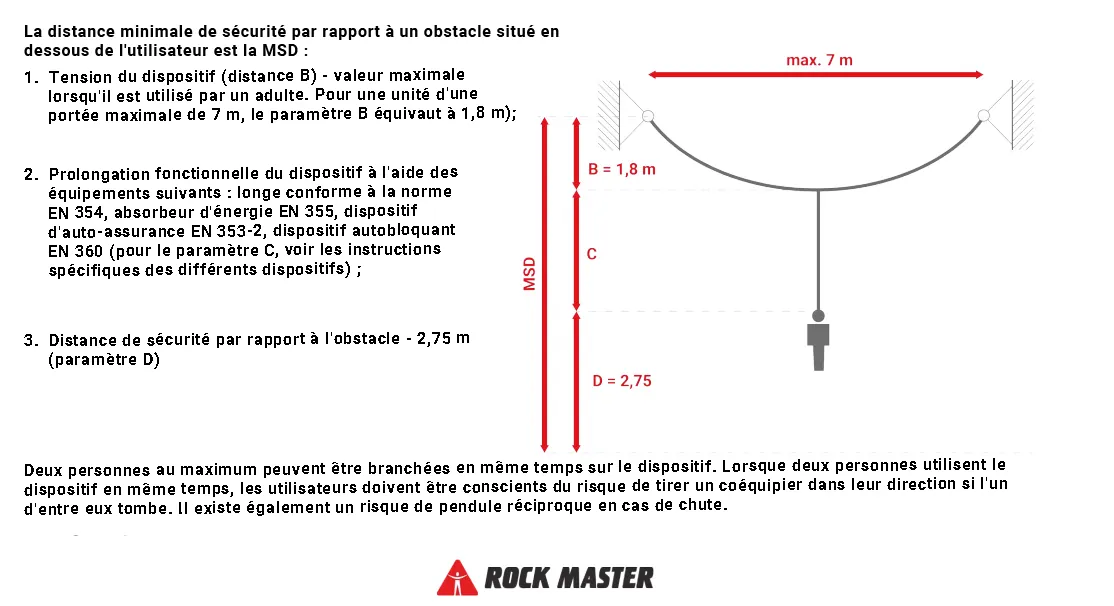 La distance minimale de sécurité par rapport à un obstacle situé en dessous de l'utilisateur est la MSD :

1. Tension du dispositif (distance B) - valeur maximale lorsqu'il est utilisé par un adulte. Pour une unité d'une portée maximale de 7 m, le paramètre B équivaut à 1,8 m);

2. Prolongation fonctionnelle du dispositif à l'aide des équipements suivants : longe conforme à la norme EN 354, absorbeur d'énergie EN 355, dispositif d'auto-assurance EN 353-2, dispositif autobloquant EN 360 (pour le paramètre C, voir les instructions spécifiques des différents dispositifs) ;

3. Distance de sécurité par rapport à l'obstacle - 2,75 m (paramètre D)

max. 7 m

B = 1,8 m

C

MSD

D = 2,75

Deux personnes au maximum peuvent être branchées en même temps sur le dispositif. Lorsque deux personnes utilisent le dispositif en même temps, les utilisateurs doivent être conscients du risque de tirer un coéquipier dans leur direction si l'un d'entre eux tombe. Il existe également un risque de pendule réciproque en cas de chute.

ROCK MASTER