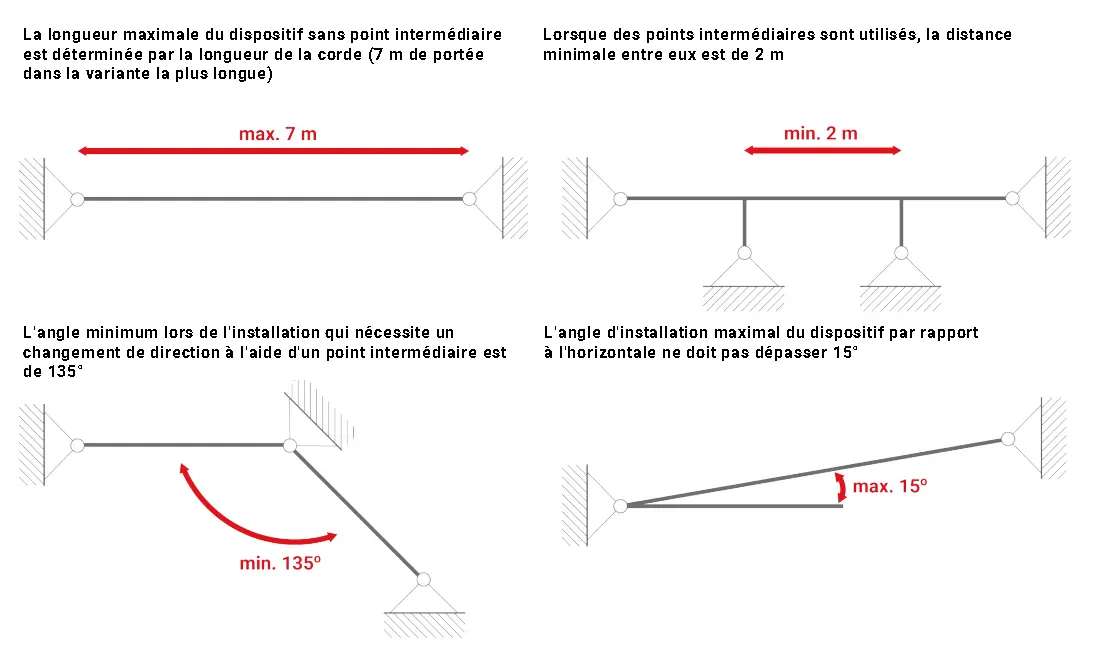 La longueur maximale du dispositif sans point intermédiaire est déterminée par la longueur de la corde (7 m de portée dans la variante la plus longue)

max. 7 m

Lorsque des points intermédiaires sont utilisés, la distance minimale entre eux est de 2 m

min. 2 m

L'angle minimum lors de l'installation qui nécessite un changement de direction à l'aide d'un point intermédiaire est de 135°

min. 135º

L'angle d'installation maximal du dispositif par rapport à l'horizontale ne doit pas dépasser 15°

max. 15º