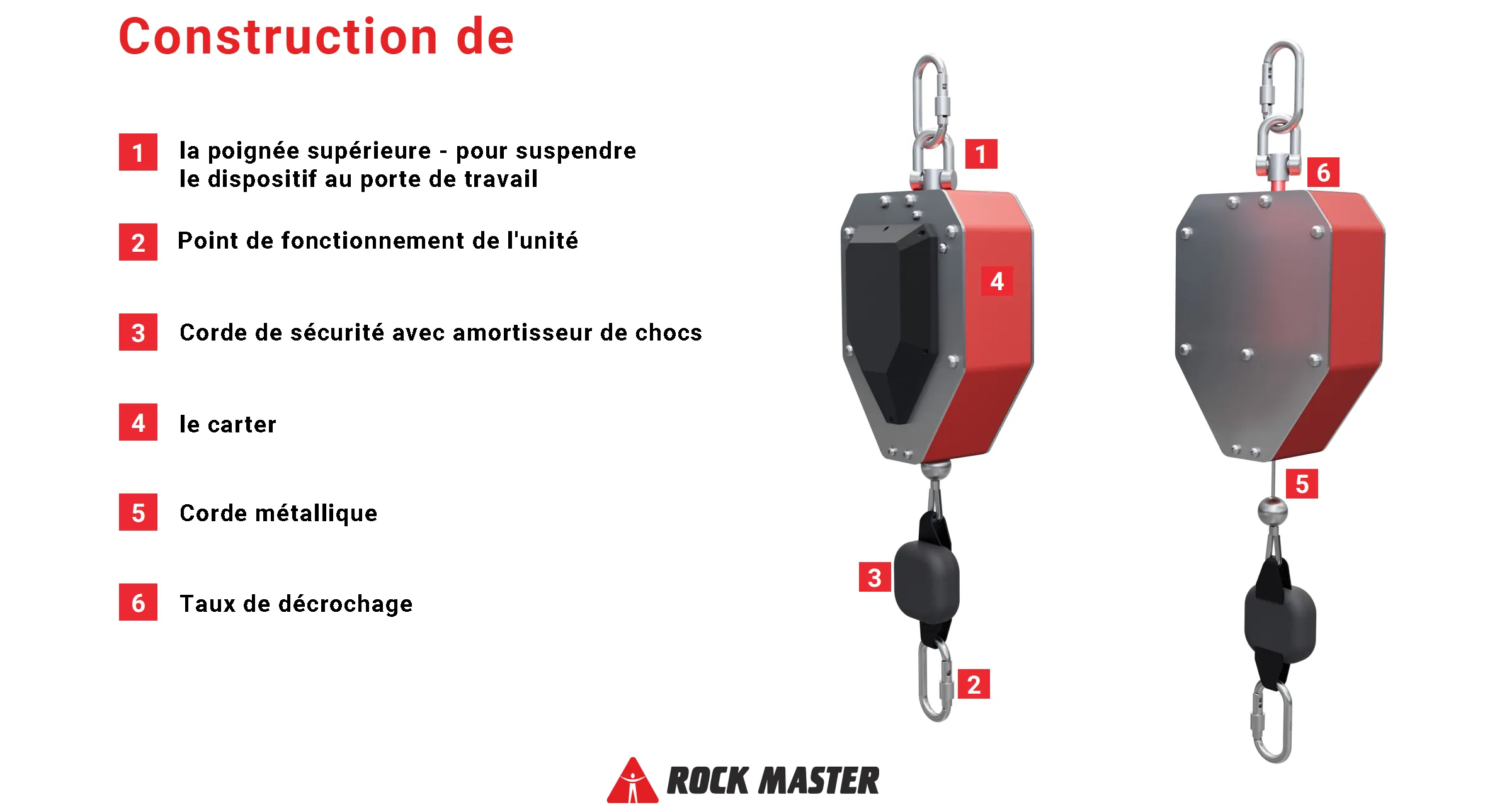 Construction de

1 la poignée supérieure - pour suspendre le dispositif au porte de travail

2 Point de fonctionnement de l'unité

3 Corde de sécurité avec amortisseur de chocs

4 le carter

5 Corde métallique

6 Taux de décrochage

1

4

3

2

6

5

ROCK MASTER