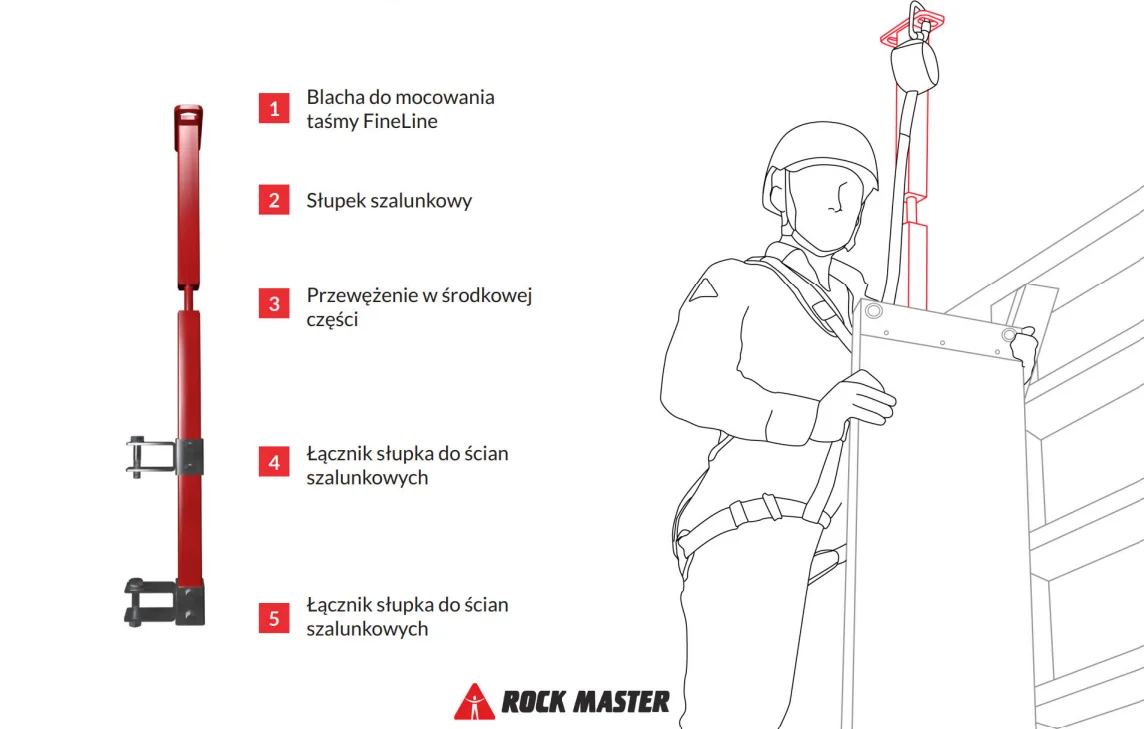 1 Blacha do mocowania taśmy FineLine

2 Słupek szalunkowy

3 Przewężenie w środkowej części

4 Łącznik słupka do ścian szalunkowych

5 Łącznik słupka do ścian szalunkowych

ROCK MASTER