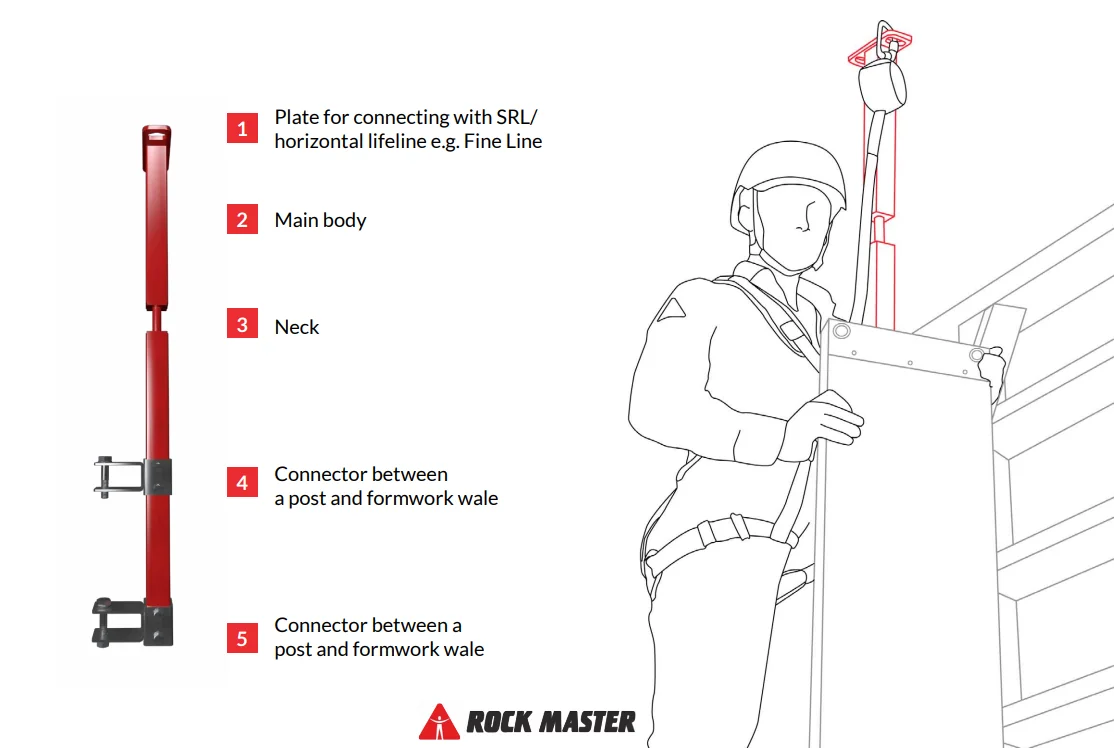 1 Plate for connecting with SRL/ horizontal lifeline e.g. Fine Line

2 Main body

3 Neck

4 Connector between a post and formwork wale

5 Connector between a post and formwork wale

ROCK MASTER