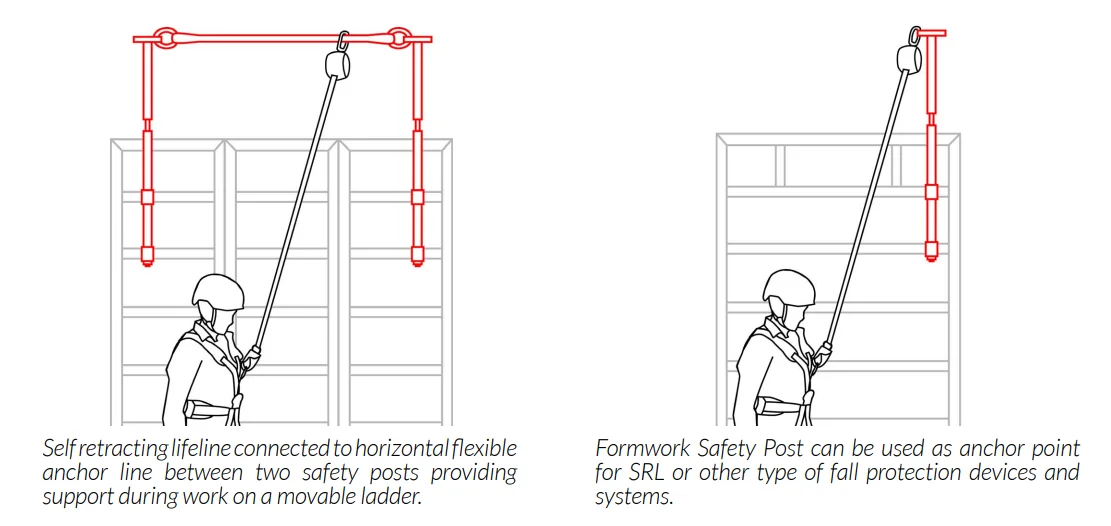 Self retracting lifeline connected to horizontal flexible anchor line between two safety posts providing support during work on a movable ladder.

Formwork Safety Post can be used as anchor point for SRL or other type of fall protection devices and systems.