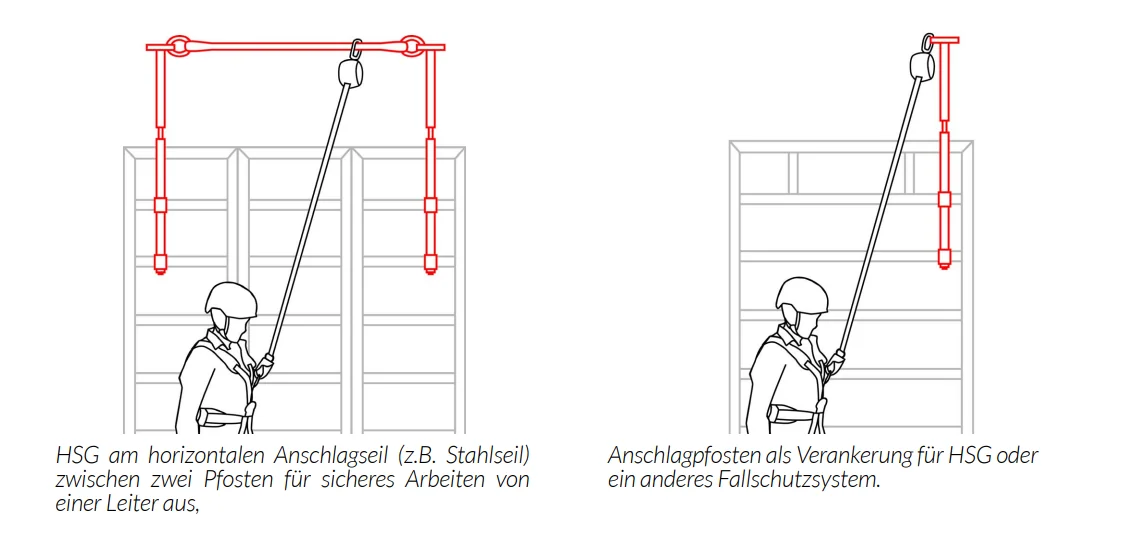 HSG am horizontalen Anschlagseil (z.B. Stahlseil) zwischen zwei Pfosten für sicheres Arbeiten von einer Leiter aus,

Anschlagpfosten als Verankerung für HSG oder ein anderes Fallschutzsystem.