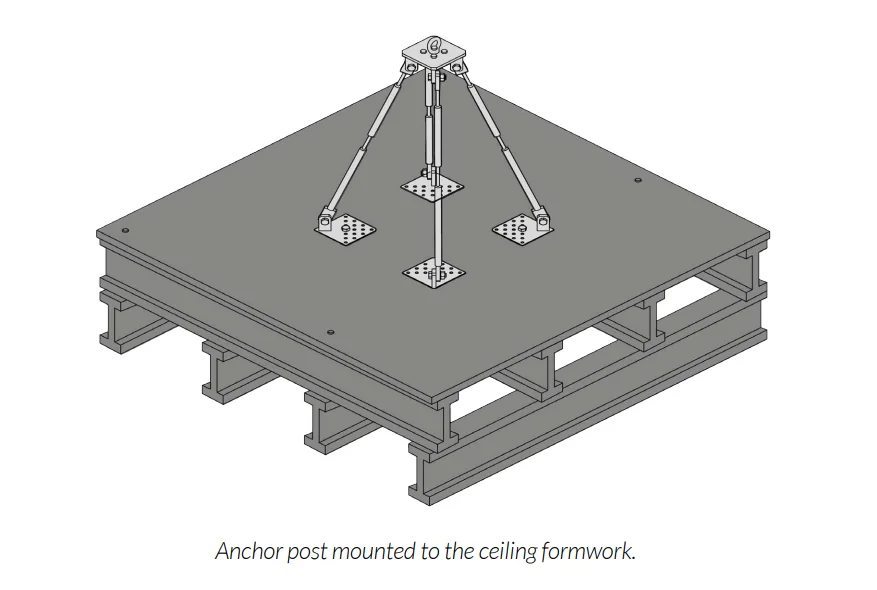 Anchor post mounted to the ceiling formwork.