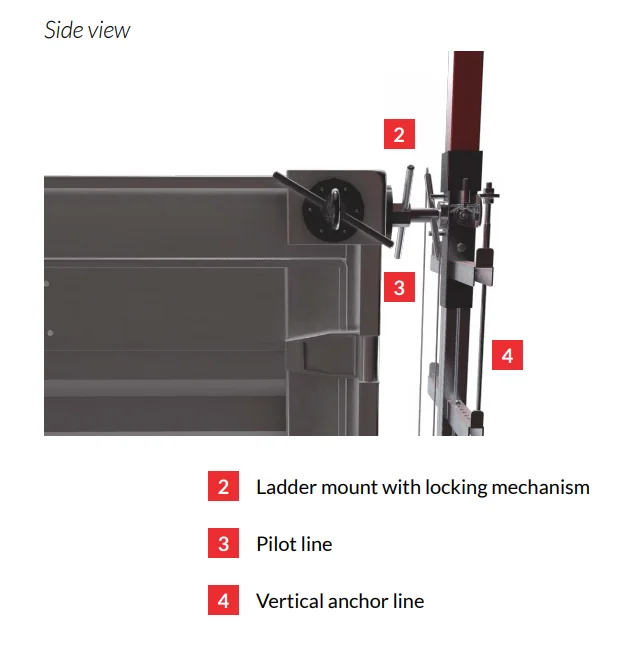 Side view

2

3

4

2 Ladder mount with locking mechanism

3 Pilot line

4 Vertical anchor line