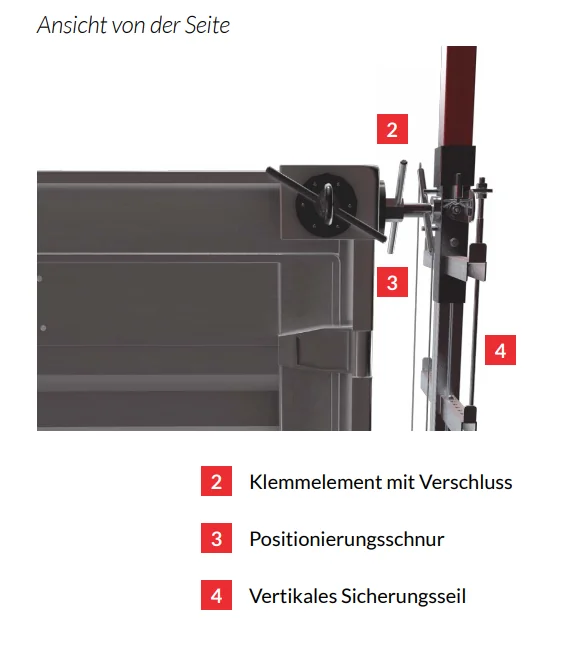 Ansicht von der Seite

2

3

4

2 Klemmelement mit Verschluss

3 Positionierungsschnur

4 Vertikales Sicherungsseil